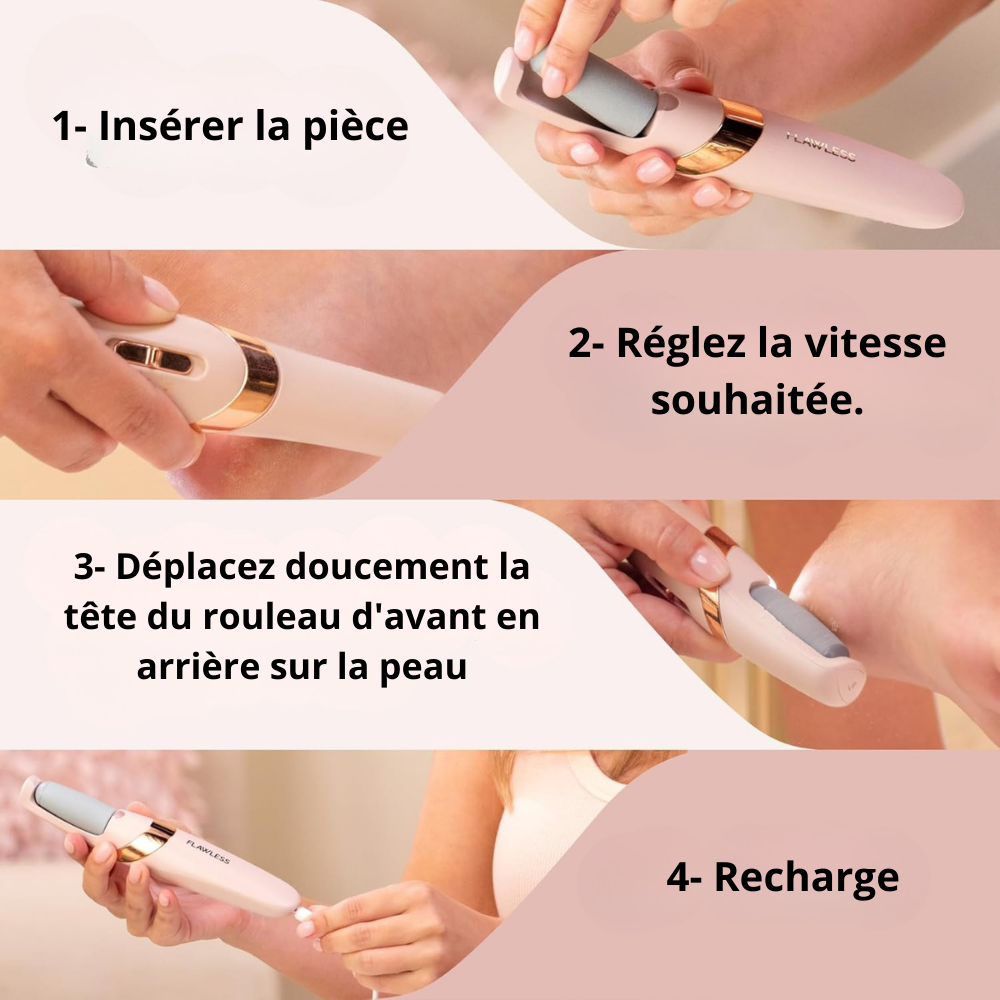 1- Insérer la pièce

FLAWLESS

2- Réglez la vitesse souhaitée.

3- Déplacez doucement la tête du rouleau d'avant en arrière sur la peau

FLAWLESS

4- Recharge